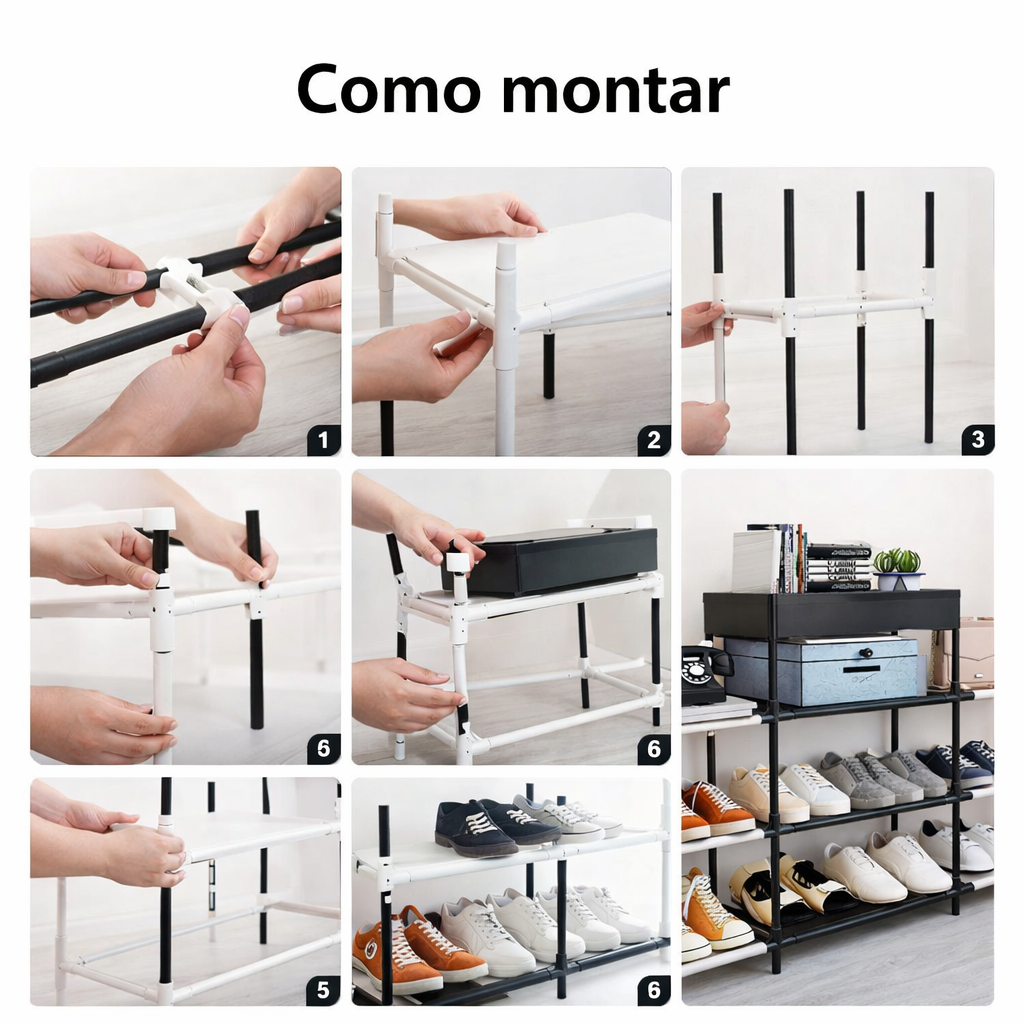 Como montar

1

2

3

6

6

5

6